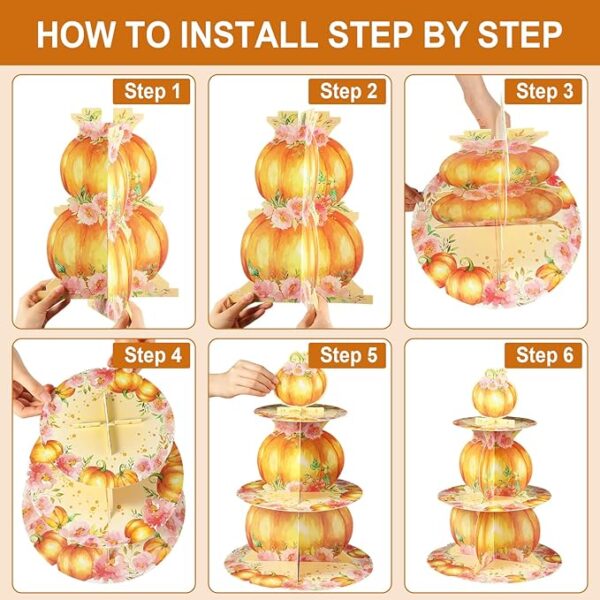 HOW TO INSTALL STEP BY STEP

Step 1

Step 2

Step 3

Step 4

Step 5

Step 6