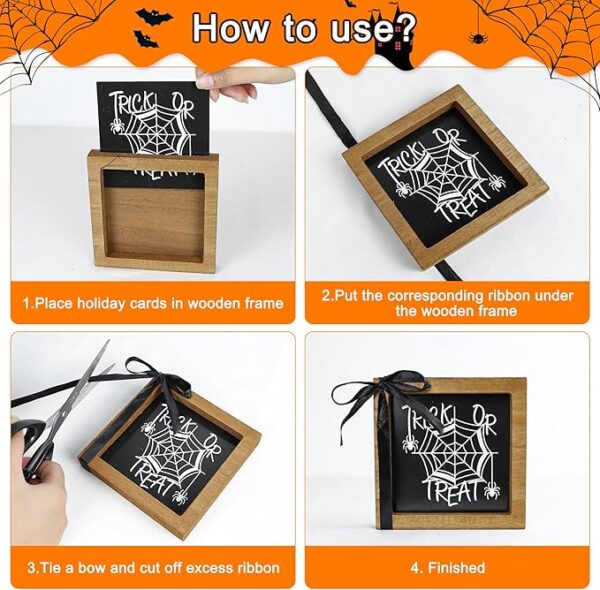 How to use?

TRICK OR

1.Place holiday cards in wooden frame

TRICK OR TREAT

2.Put the corresponding ribbon under the wooden frame

TRICK OR TREAT

3.Tie a bow and cut off excess ribbon

TRICK OR TREAT

4. Finished